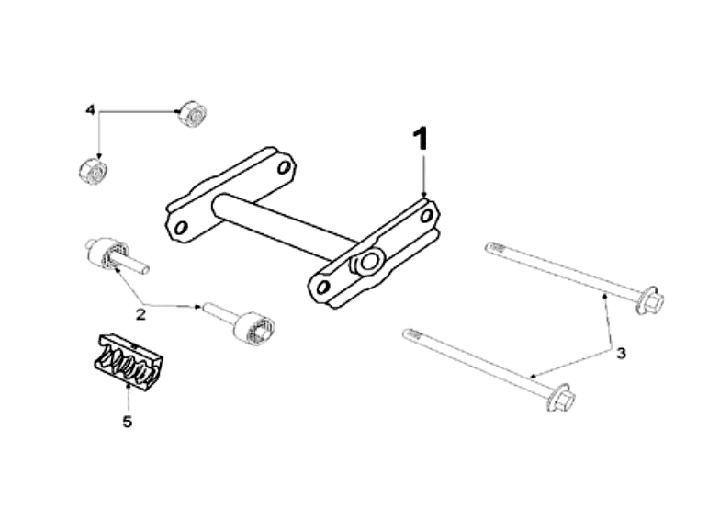 4
1
2
3
5