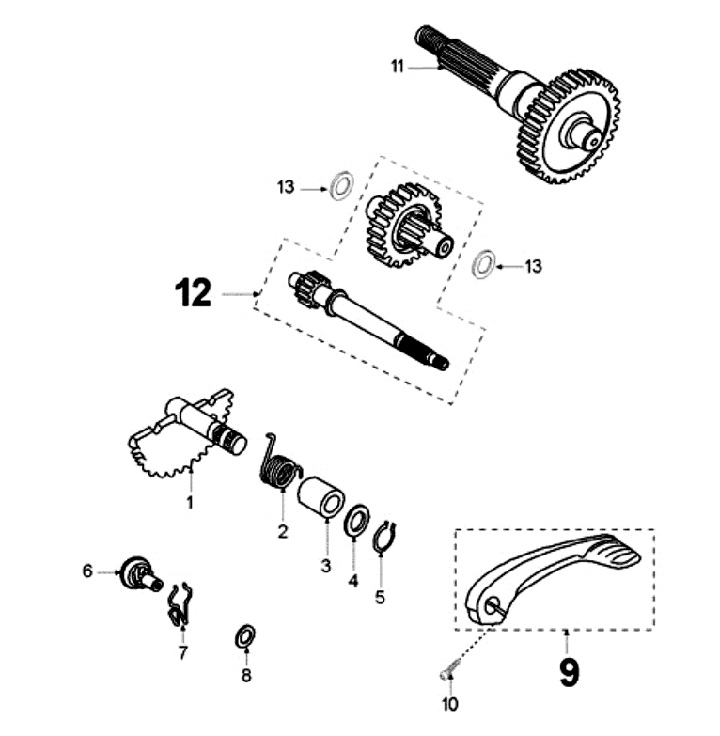 11

13

13

12

1

2

3

4

5

6

7

8

9

10