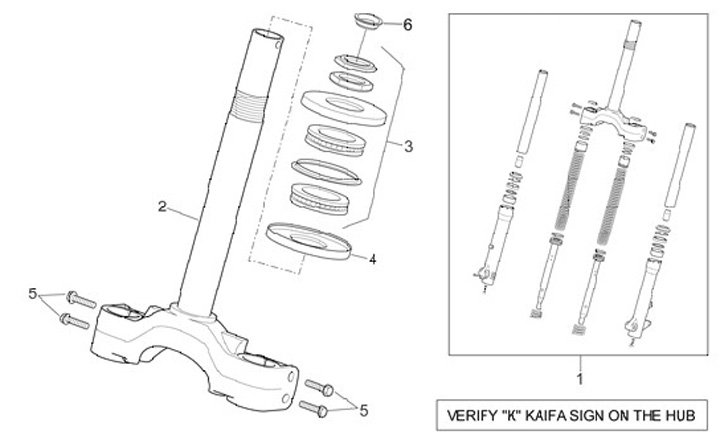 6

3

2

4

5

5

1

VERIFY "K" KAIFA SIGN ON THE HUB