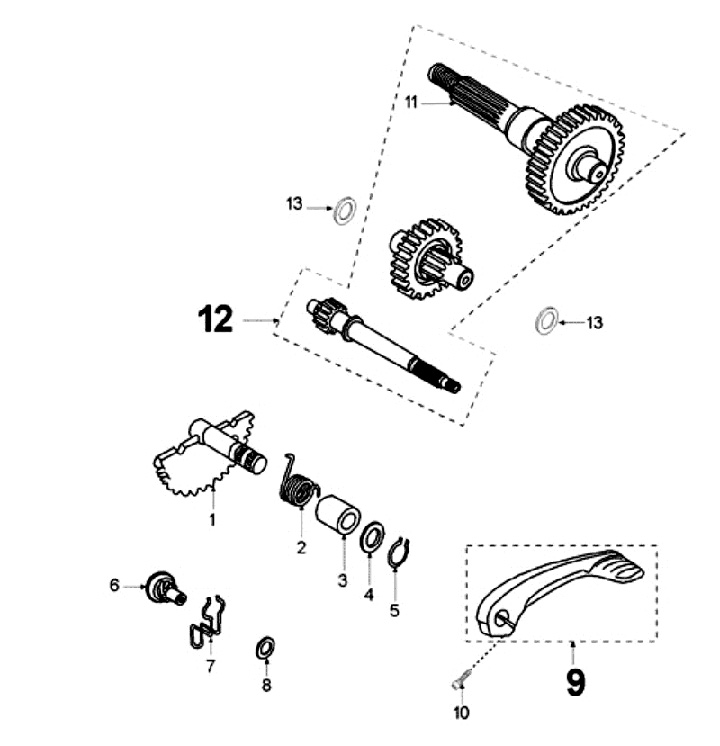 11
13
12
13
1
2
3
4
5
6
7
8
9
10