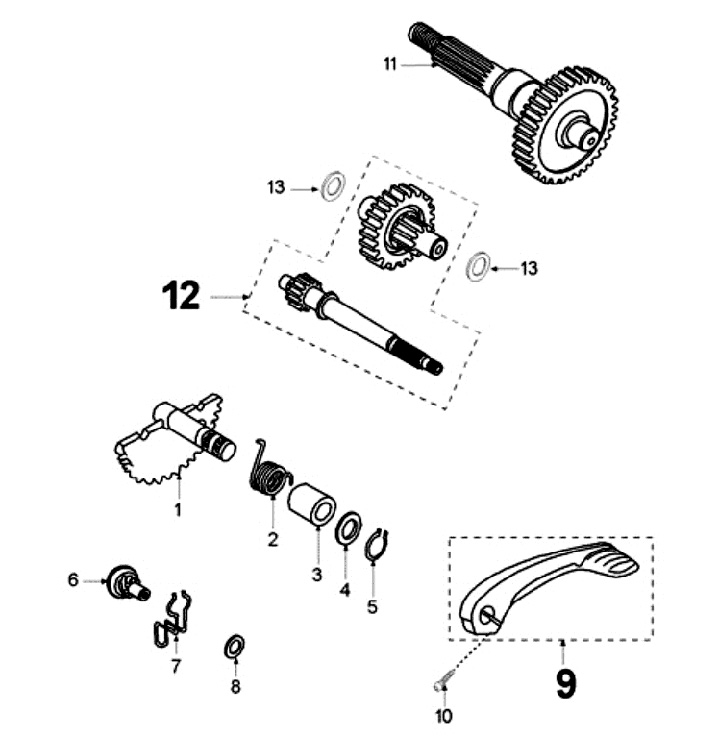 11

13

13

12

1

2

3

4

5

6

7

8

9

10