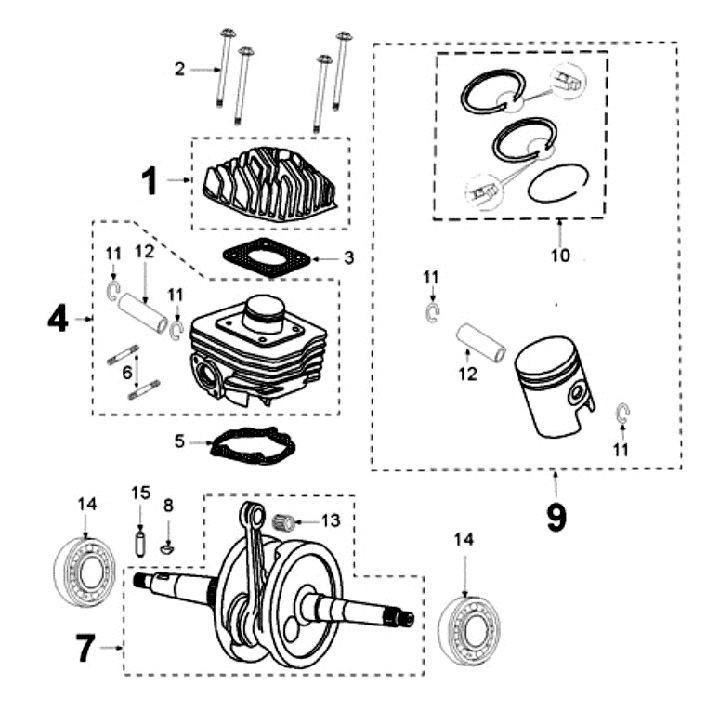 2
1
3
11
12
11
4
6
5
10
11
12
11
9
14
15
8
13
14
7