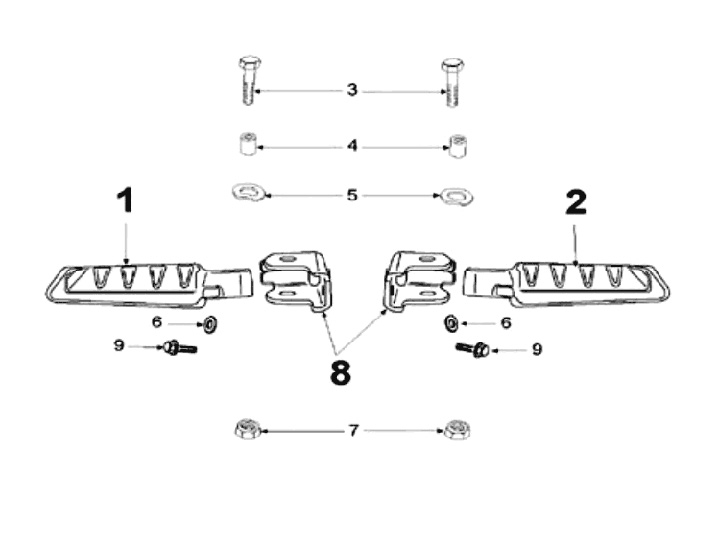 3
4
5
1
2
6
6
9
9
8
7