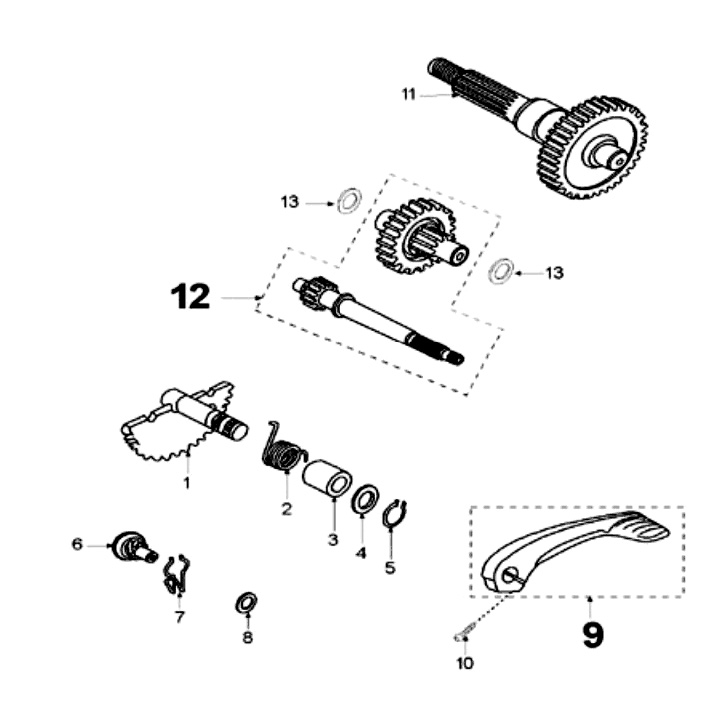 11

13

13

12

1

2

3

4

5

6

7

8

9

10