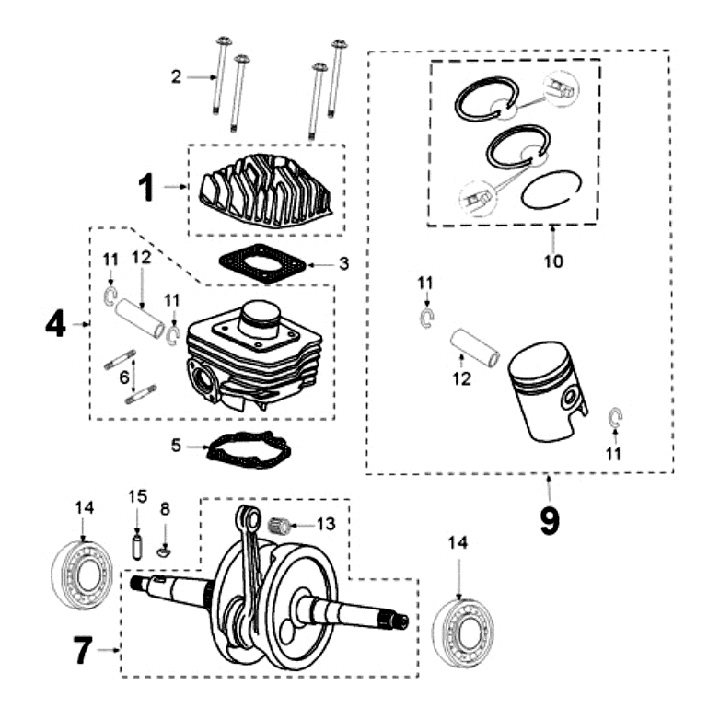 2
1
3
11
12
11
4
6
5
10
11
12
11
9
14
15
8
13
14
7