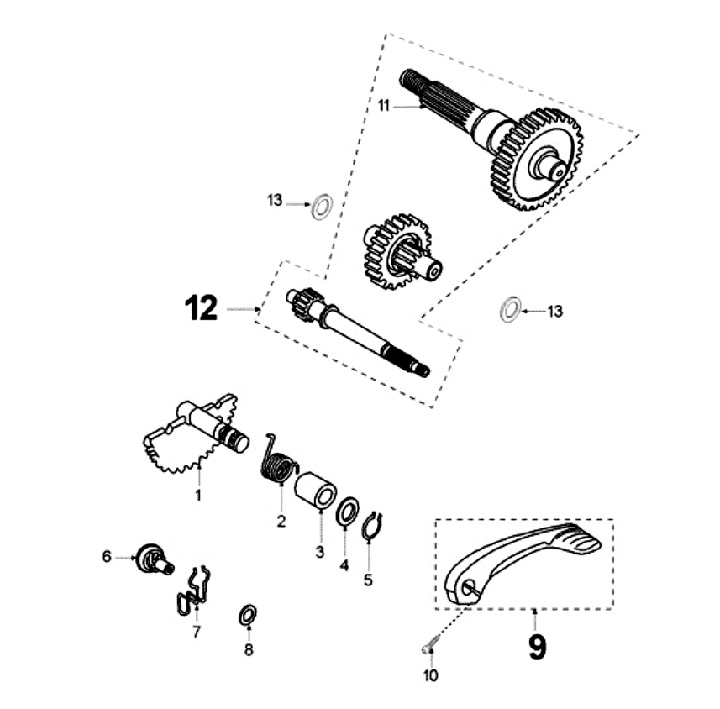 11
13
12
13
1
2
3
4
5
6
7
8
9
10