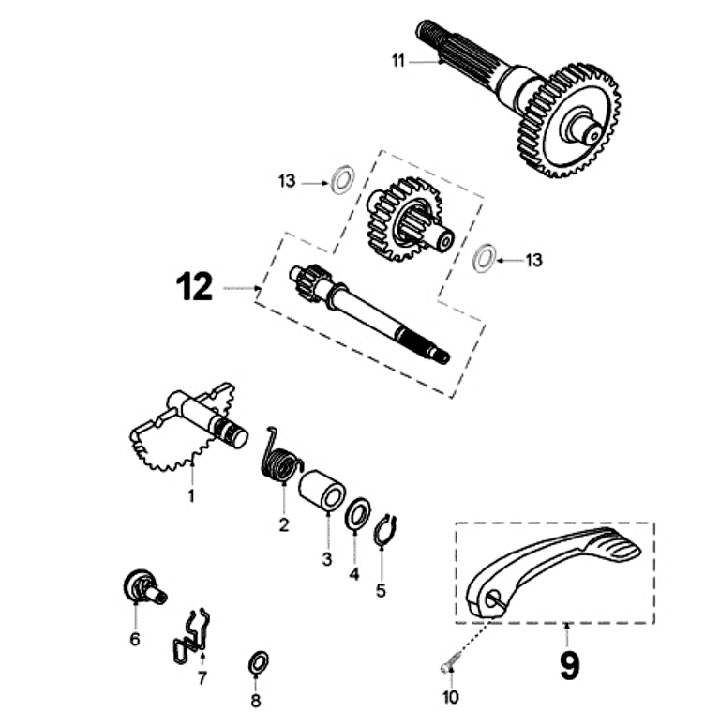 11
13
13
12
1
2
3
4
5
6
7
8
9
10