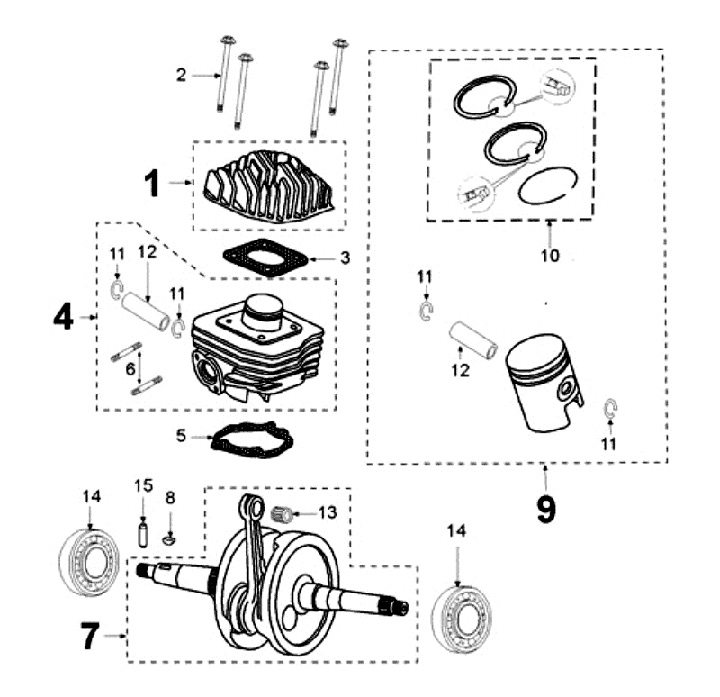 2
1
3
11
12
11
4
6
5
10
11
12
11
9
14
15
8
13
14
7