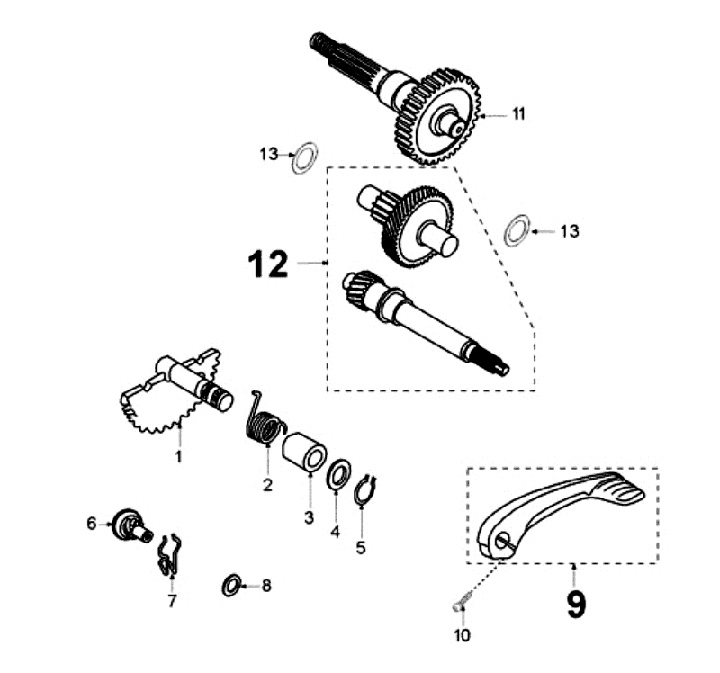 11
13
13
12
1
2
3
4
5
6
7
8
9
10