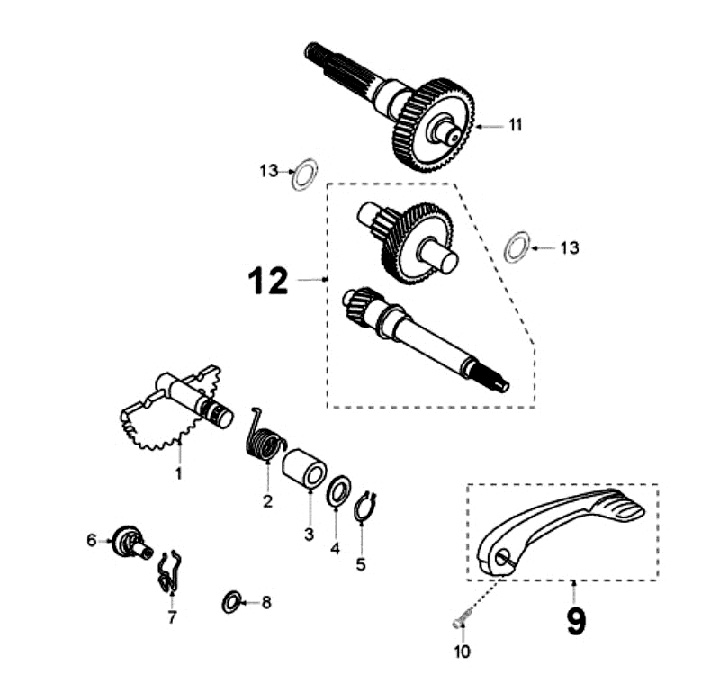 11
13
13
12
1
2
3
4
5
6
7
8
9
10