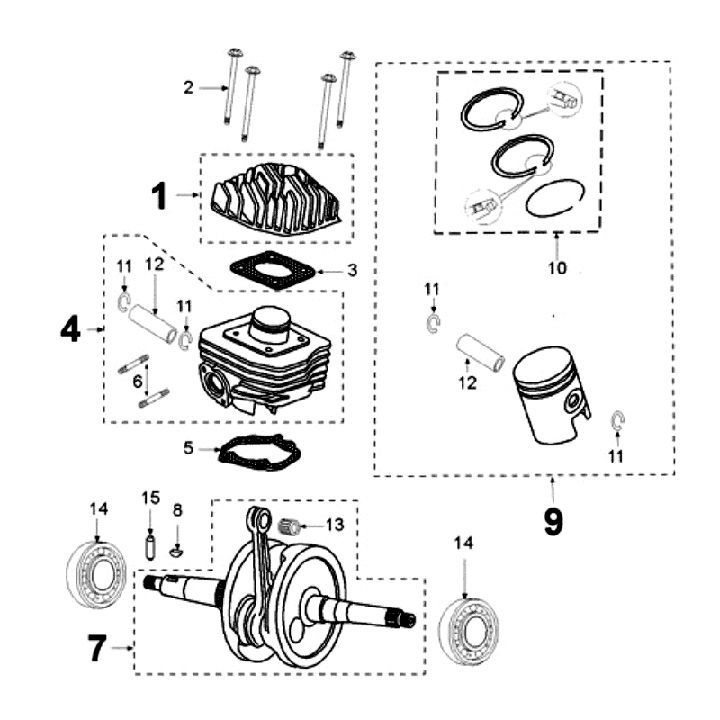 2
1
3
11
12
11
4
6
5
10
11
12
11
9
14
15
8
13
14
7