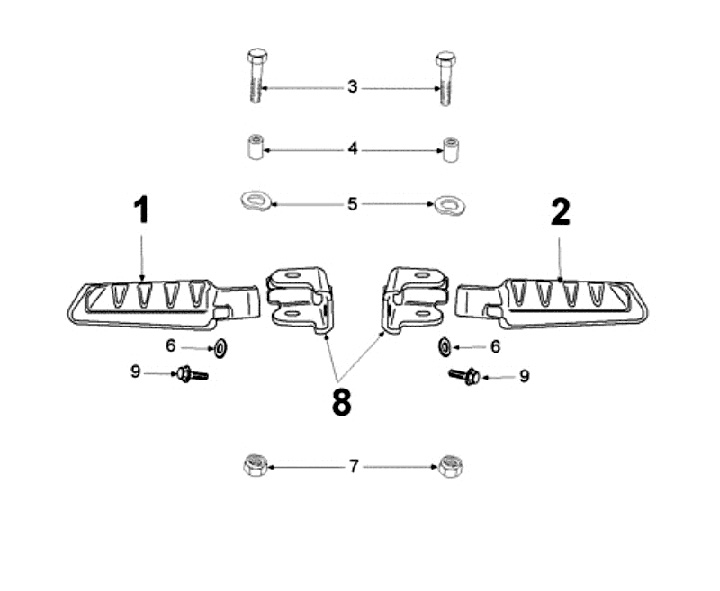 3
4
5
1
2
6
6
9
9
8
7