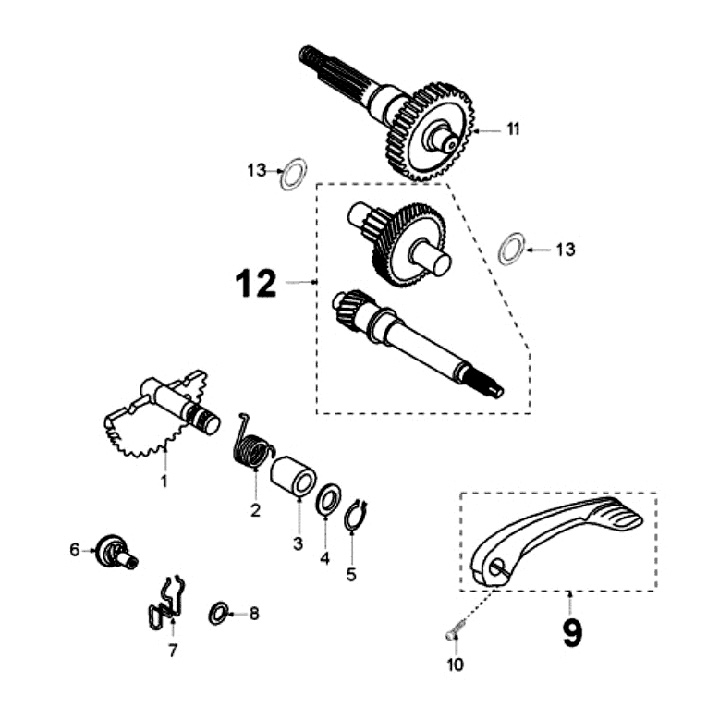 11
13
13
12
1
2
3
4
5
6
7
8
9
10