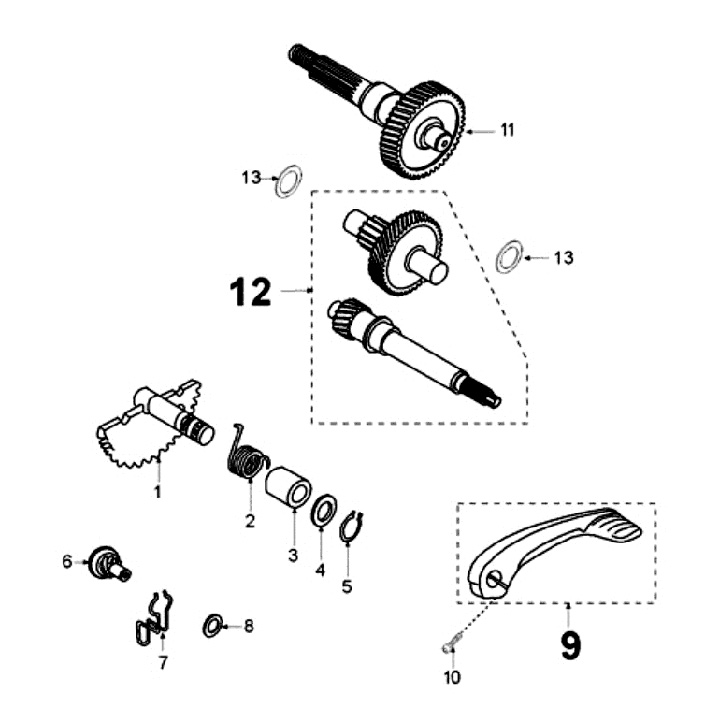 11
13
13
12
1
2
3
4
5
6
7
8
9
10