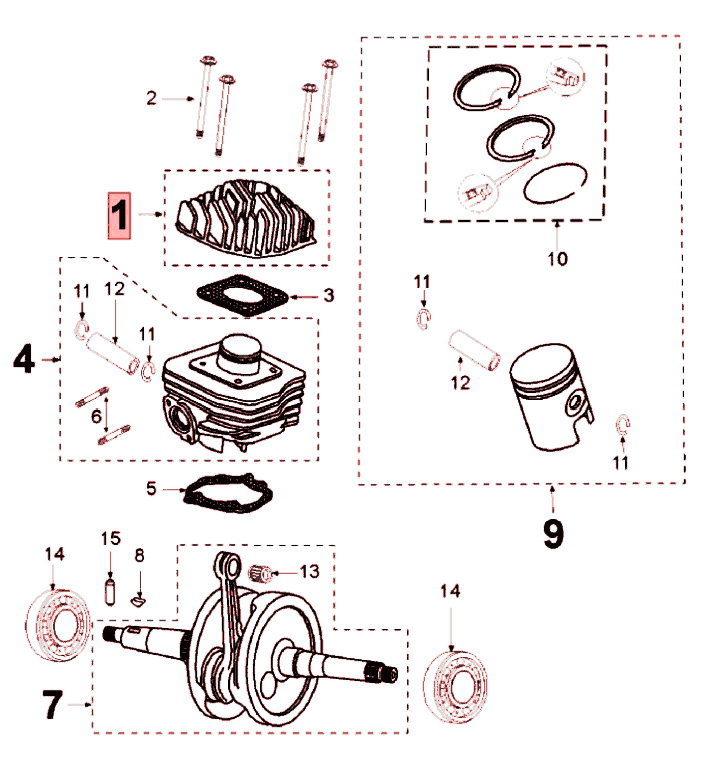 2
1
3
11
12
11
4
6
5
10
11
12
11
9
14
15
8
13
14
7