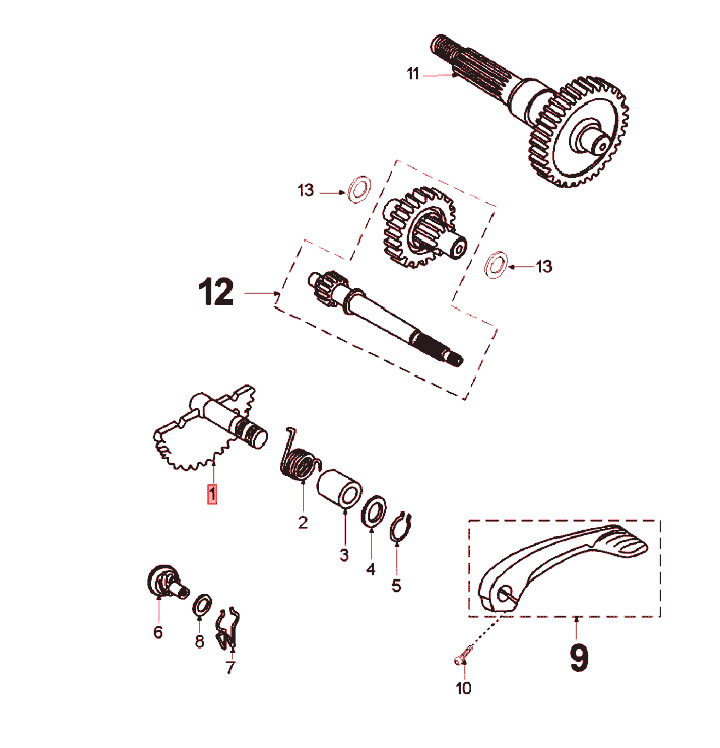 11

13

13

12

1

2

3

4

5

6

8

7

9

10