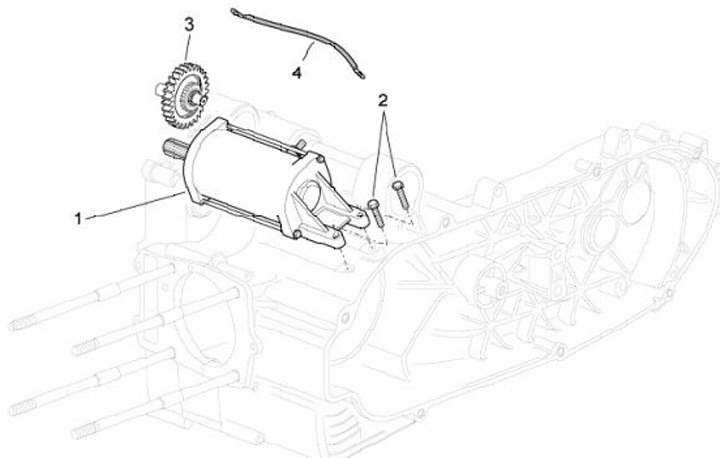 3
4
2
1