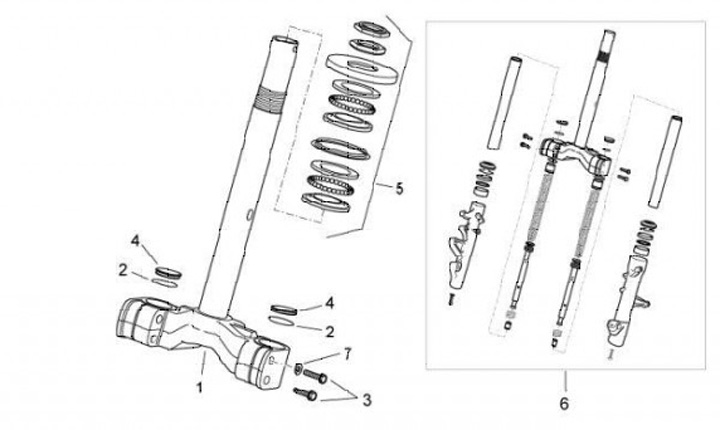 5
4
2
4
2
7
1
3
6