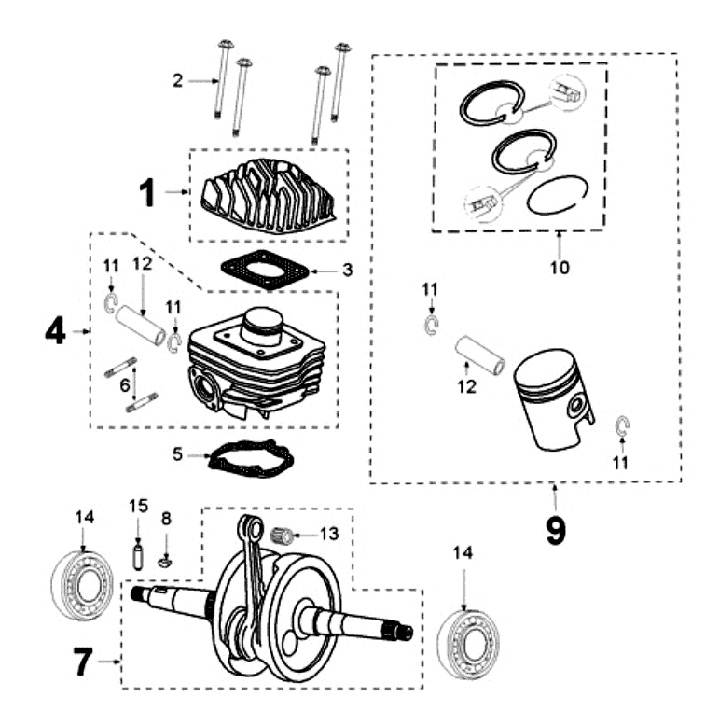 2
1
3
11
12
11
4
6
5
10
11
12
11
9
14
15
8
13
14
7