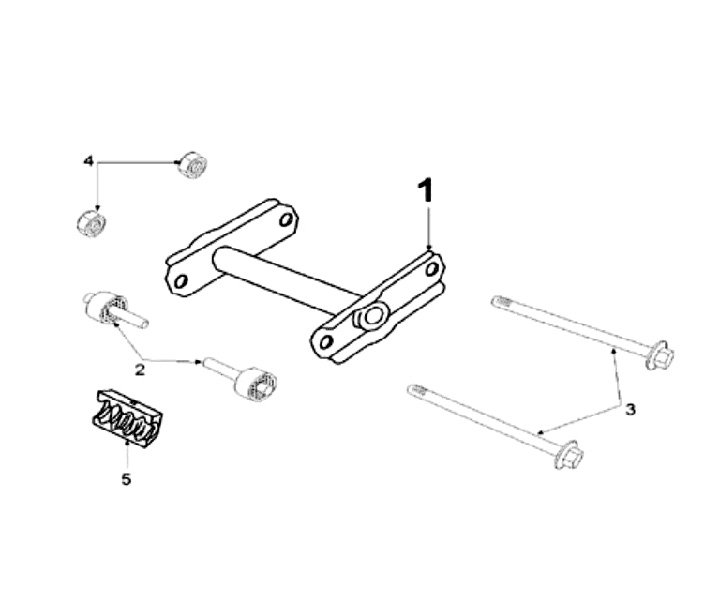 4
1
2
3
5