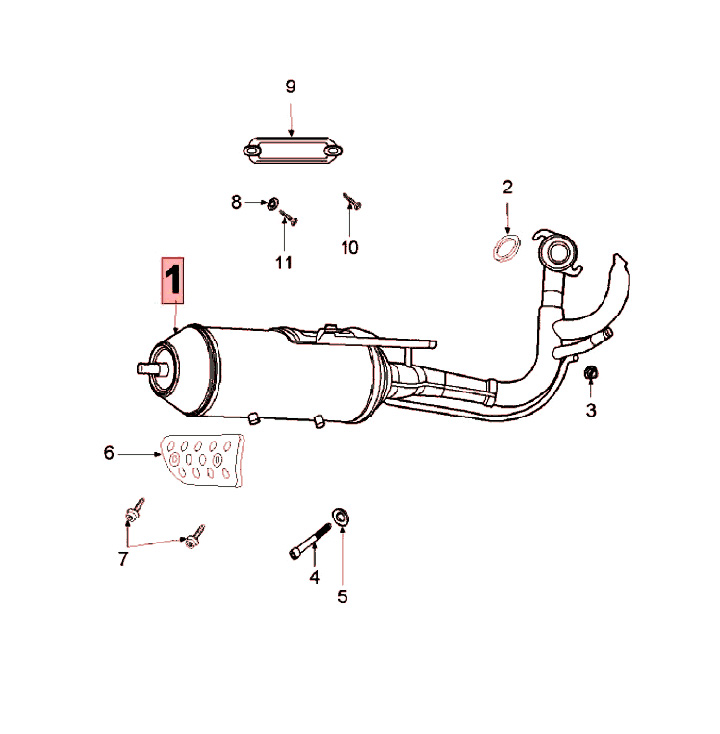 9

2

8

10

11

1

3

6

7

4

5