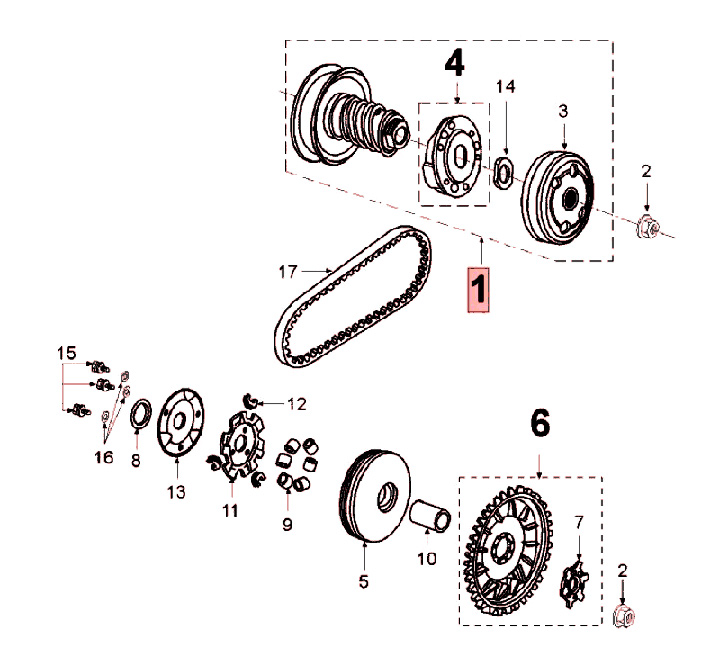 4
14
3
2
17
1
15
12
16
8
13
11
9
6
5
10
7
2