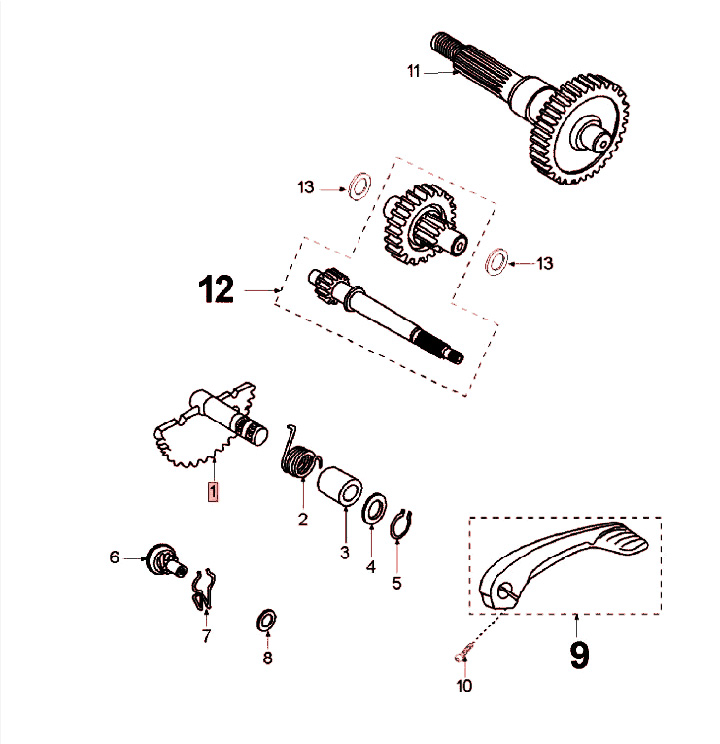 11
13
13
12
1
2
3
4
5
6
7
8
9
10