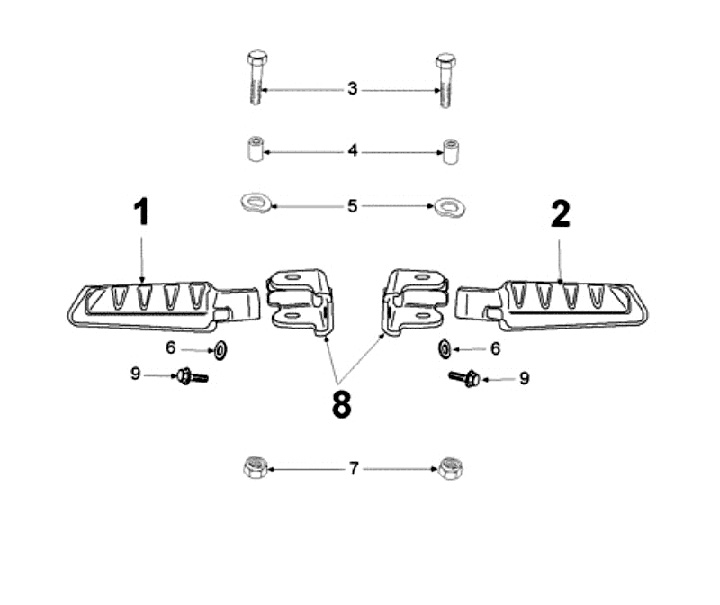 3
4
5
1
2
6
6
9
9
8
7