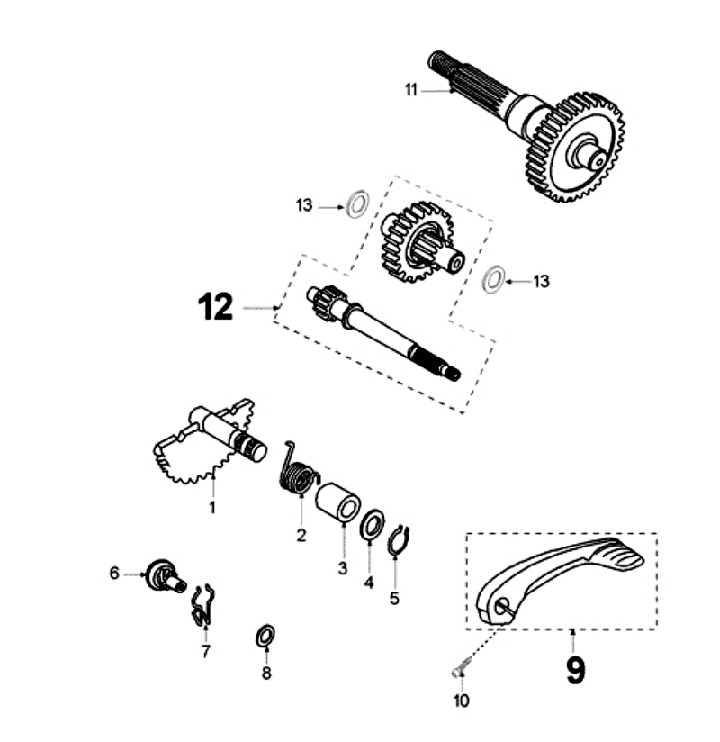 11
13
13
12
1
2
3
4
5
6
7
8
9
10