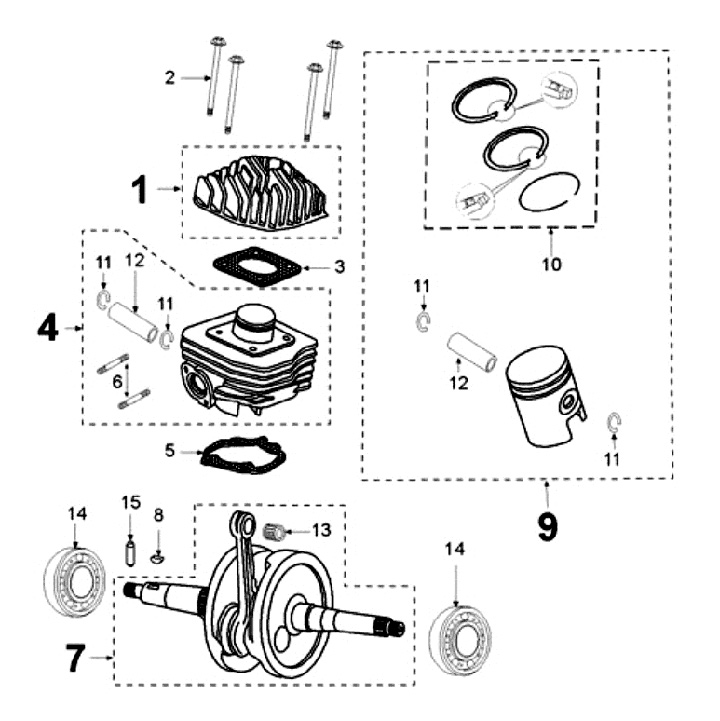 2
1
3
11
12
11
4
6
5
10
11
12
11
9
14
15
8
13
14
7