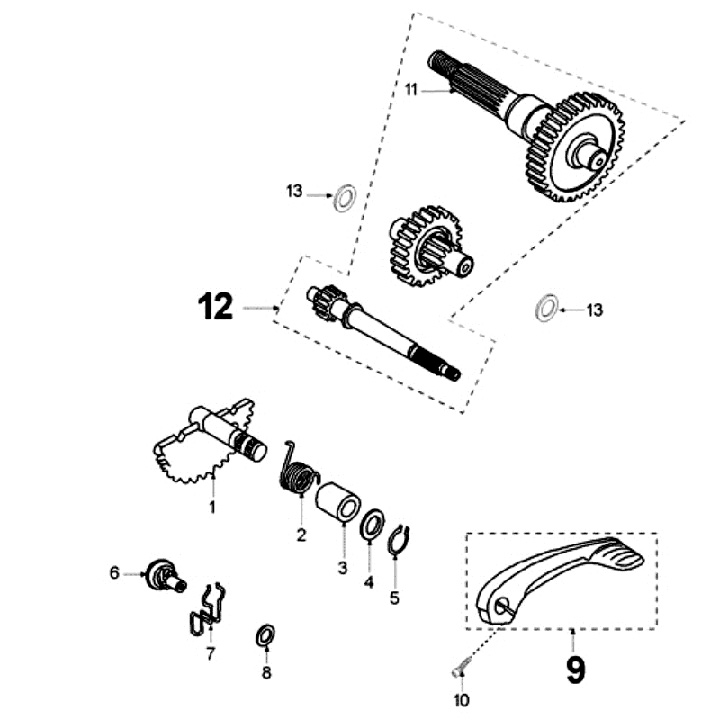 11
13
12
13
1
2
3
4
5
6
7
8
9
10