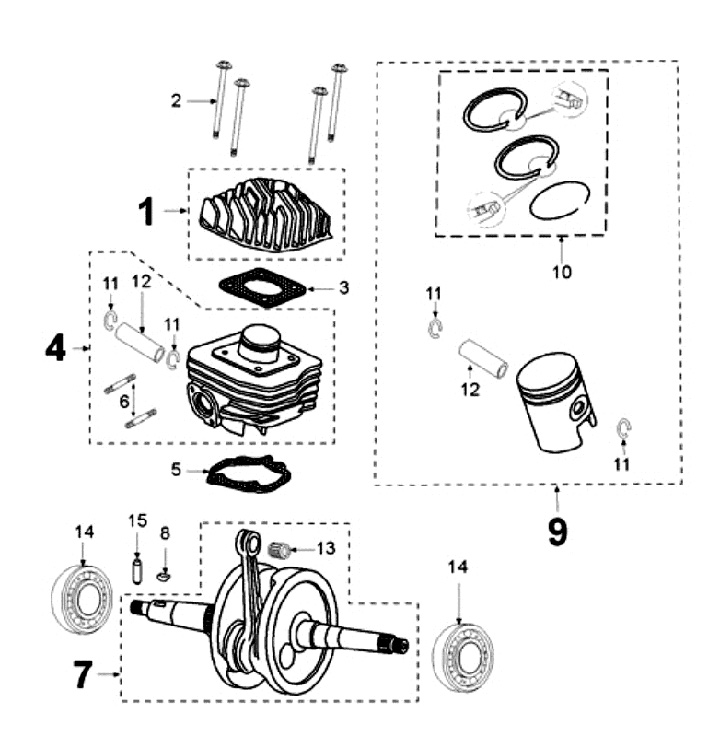 2
1
3
11
12
11
4
6
5
10
11
12
11
9
14
15
8
13
14
7