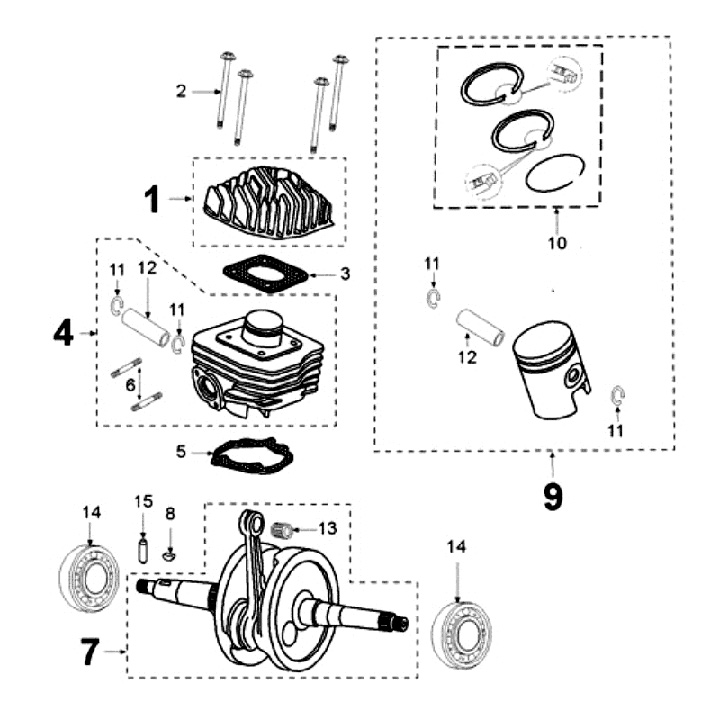 2
1
3
11
12
11
4
6
5
10
11
12
11
9
14
15
8
13
14
7