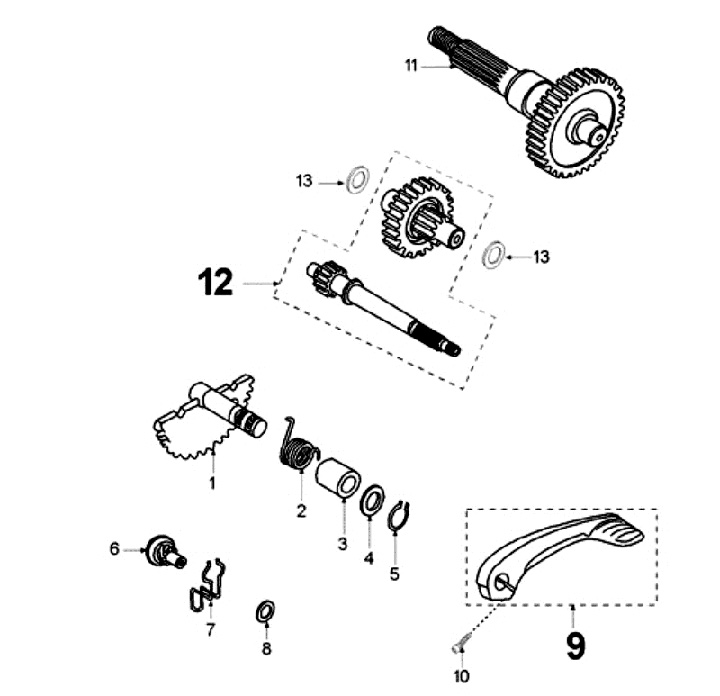 11
13
13
12
1
2
3
4
5
6
7
8
9
10