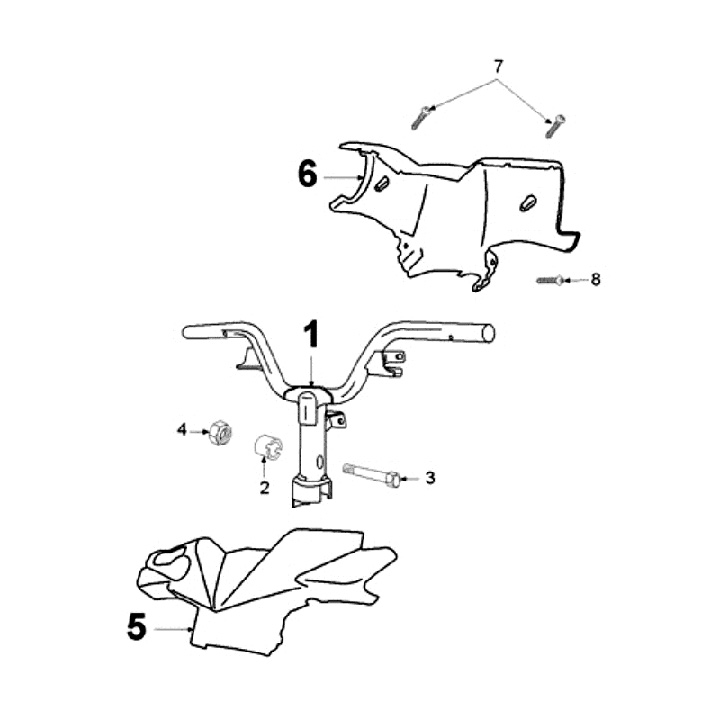 7

6

8

1

4

2

3

5