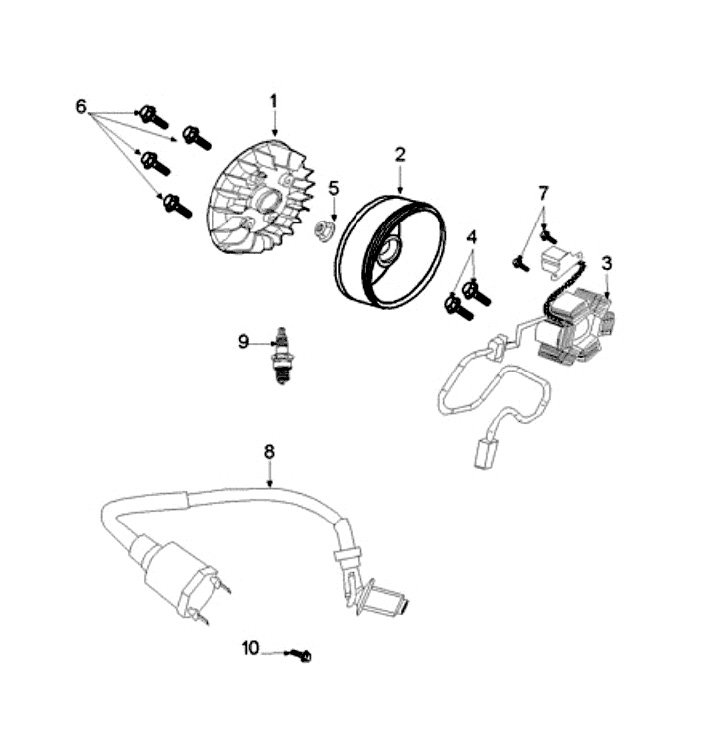 6
1
2
5
7
4
3
9
8
10