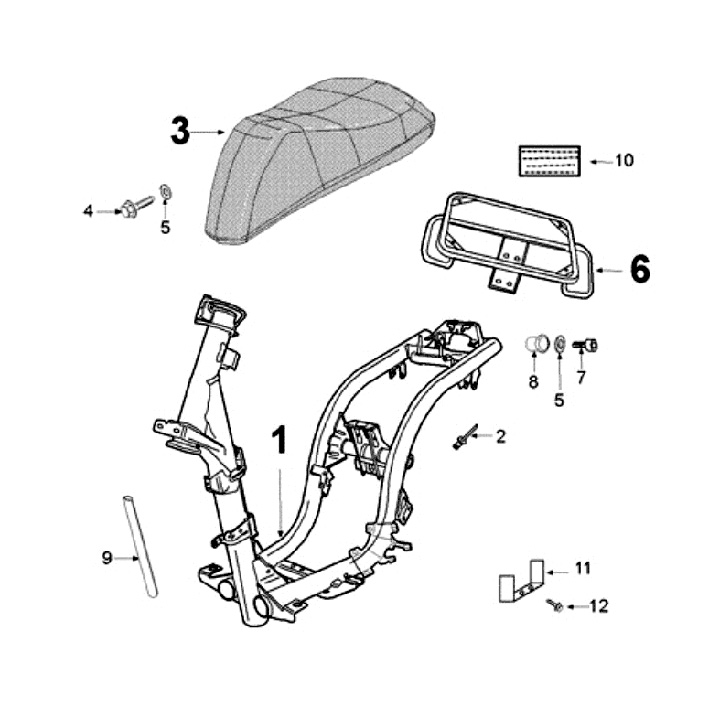 3
10
4
5
6
8
5
7
1
2
9
11
12