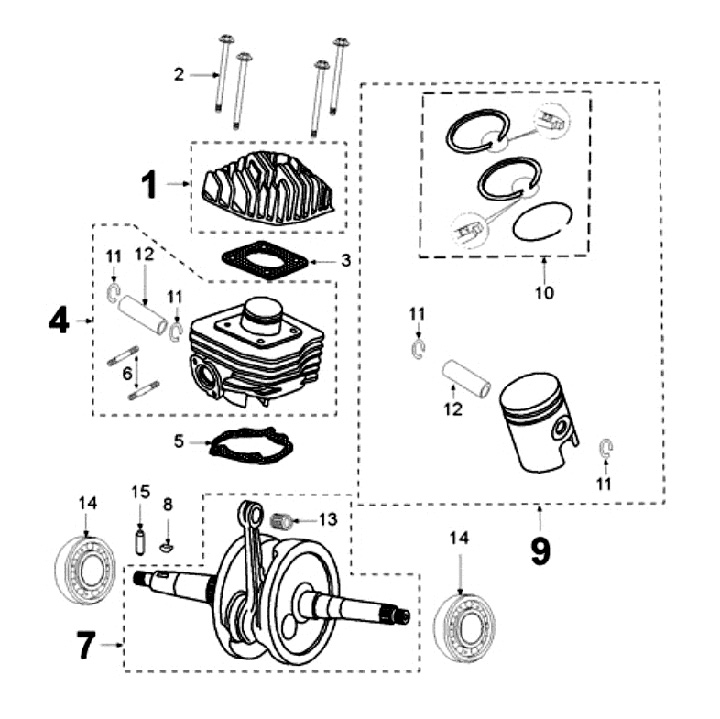 2
1
3
11
12
11
4
6
5
10
11
12
11
9
14
15
8
13
14
7