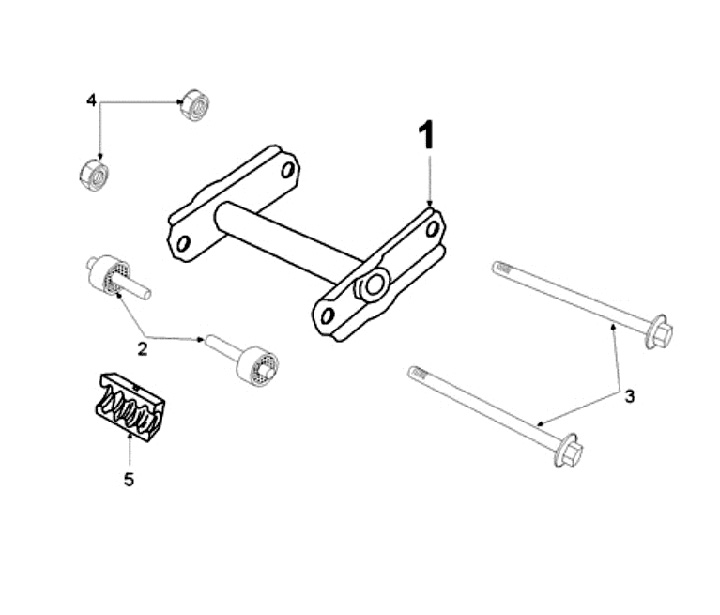 4
1
2
3
5