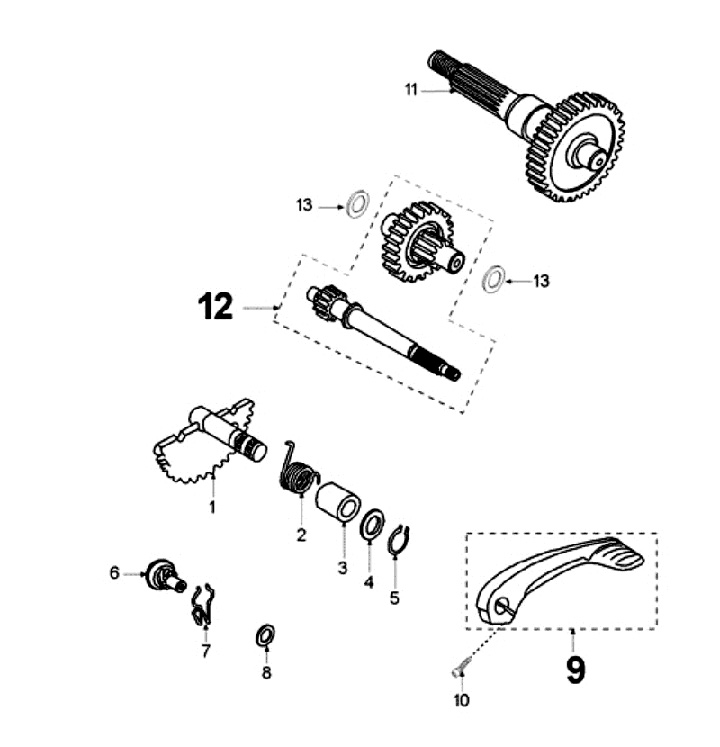 11
13
13
12
1
2
3
4
5
6
7
8
9
10