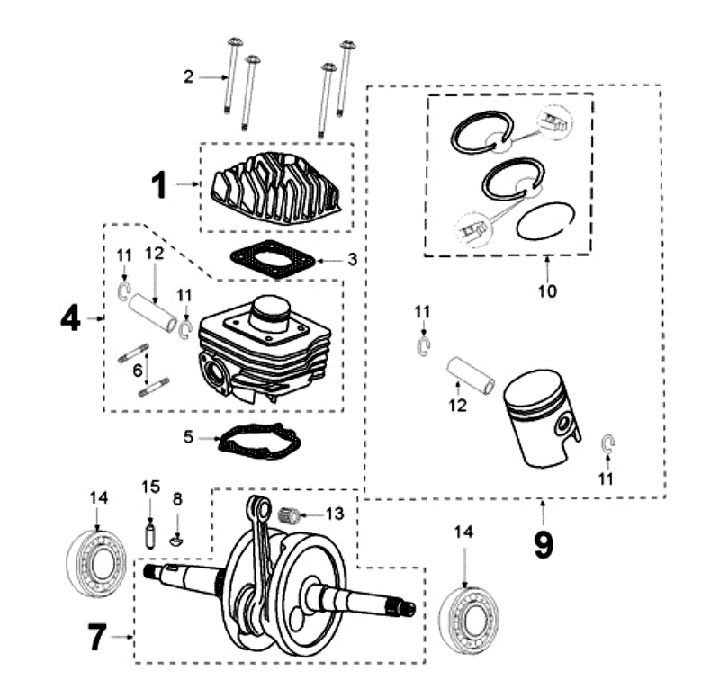 2
1
3
11
12
11
4
6
5
10
11
12
11
9
14
15
8
13
14
7