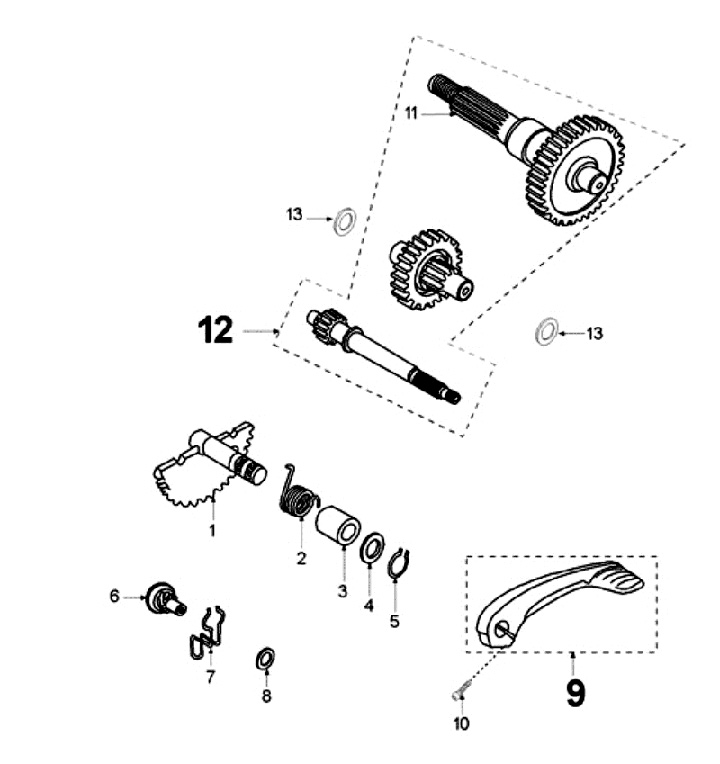 11
13
12
13
1
2
3
4
5
6
7
8
9
10