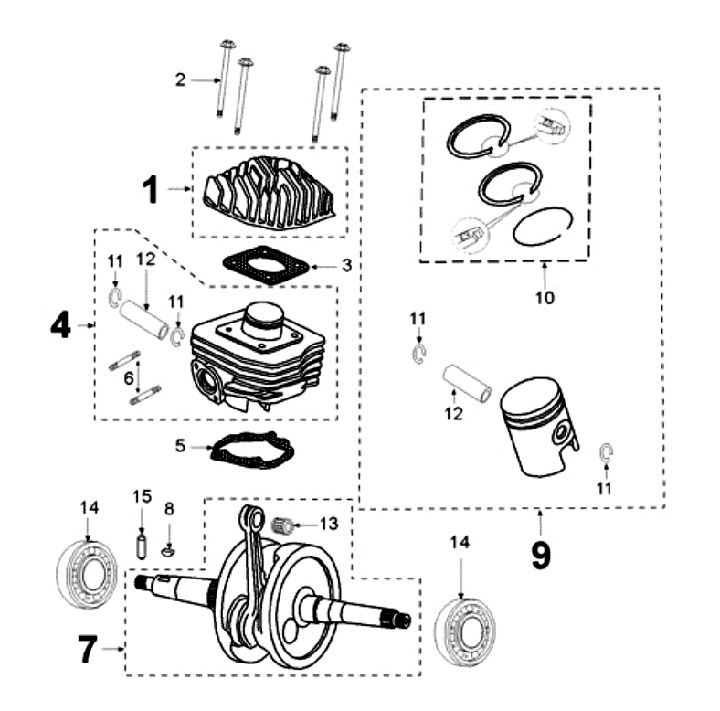 2
1
3
11
12
11
4
6
5
10
11
12
11
9
14
15
8
13
14
7