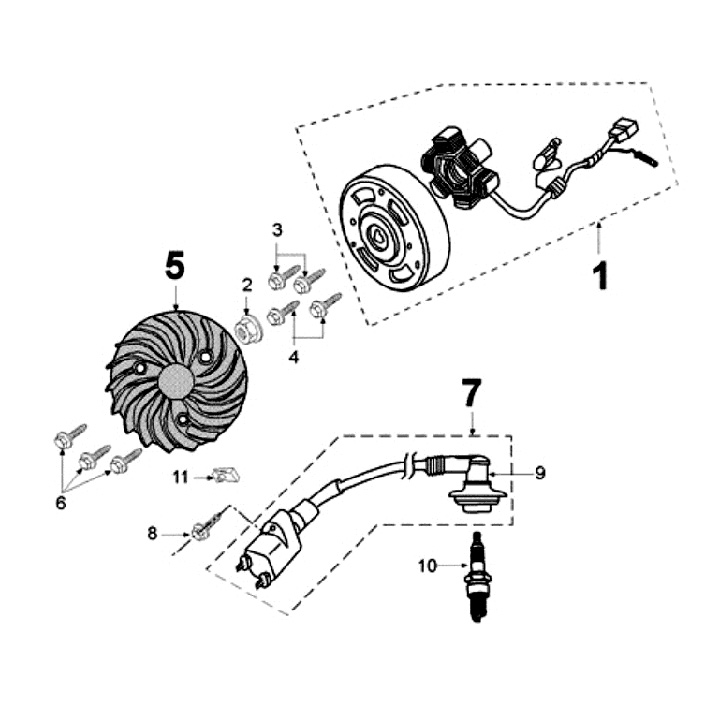 3
5
2
1
4
7
9
11
6
8
10