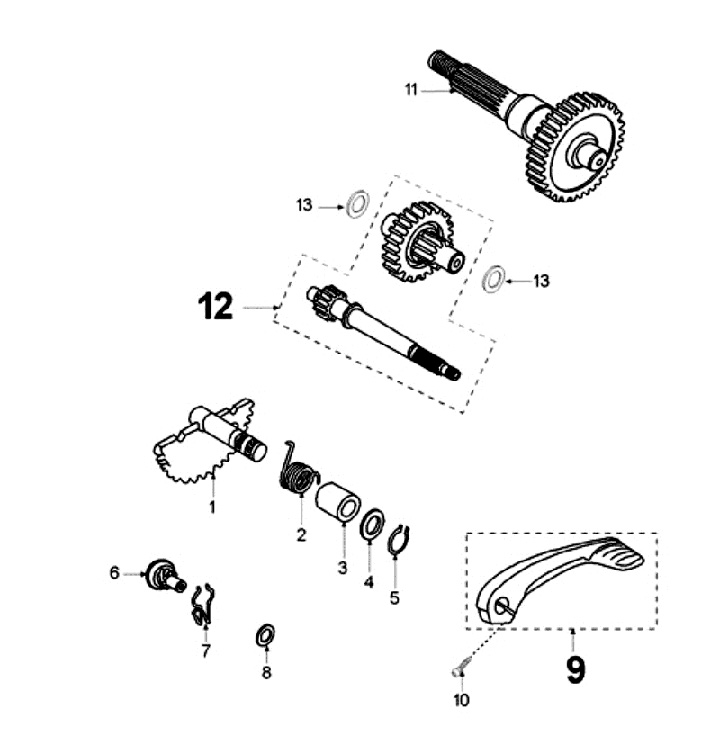 11

13

13

12

1

2

3

4

5

6

7

8

9

10