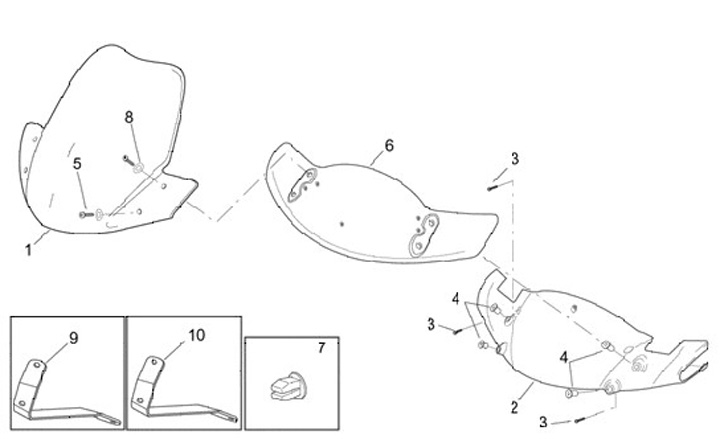 8
5
1
6
3
4
3
4
2
3
9
10
7