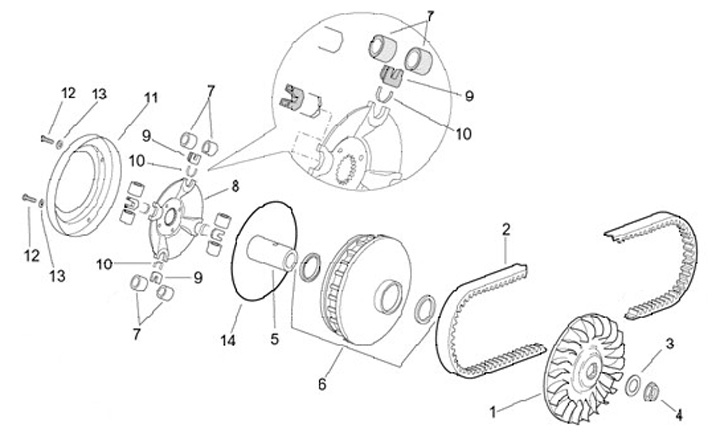 7
9
10
12
13
11
7
9
10
8
12
13
10
9
7
14
5
6
2
3
1
4