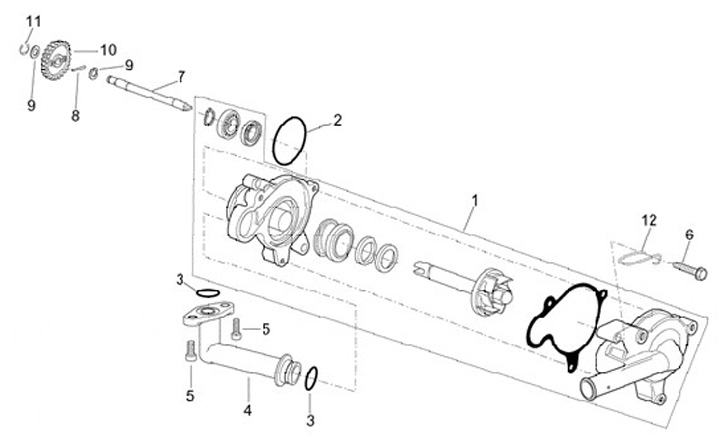 11
10
9
9
8
7
2
1
12
6
3
5
5
4
3