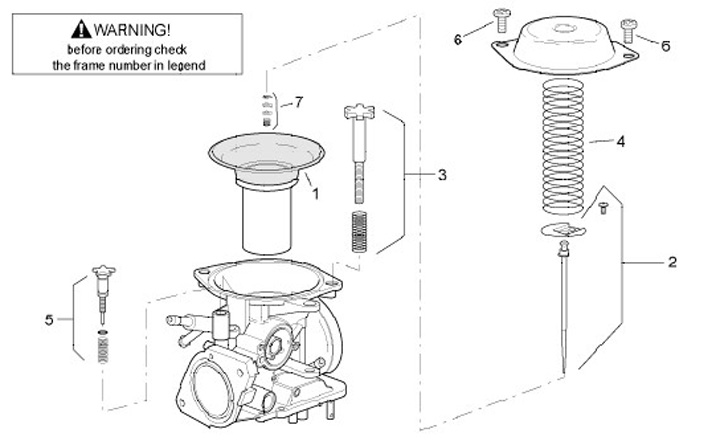 WARNING!
before ordering check
the frame number in legend

6
6
7
4
3
1
2
5