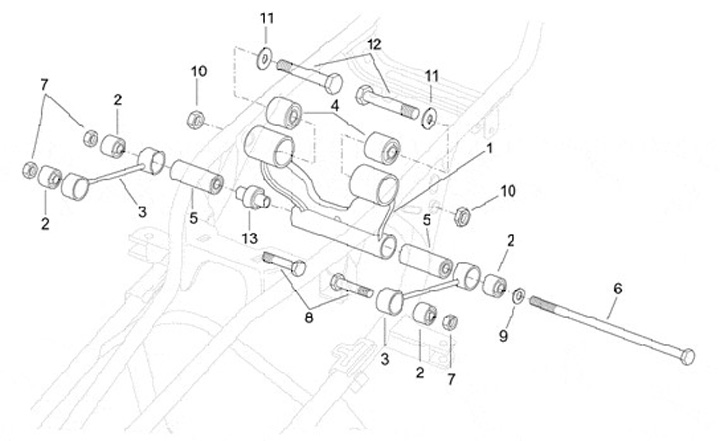 11
12
10
11
7
2
4
1
10
2
3
5
13
5
2
6
8
9
3
2
7